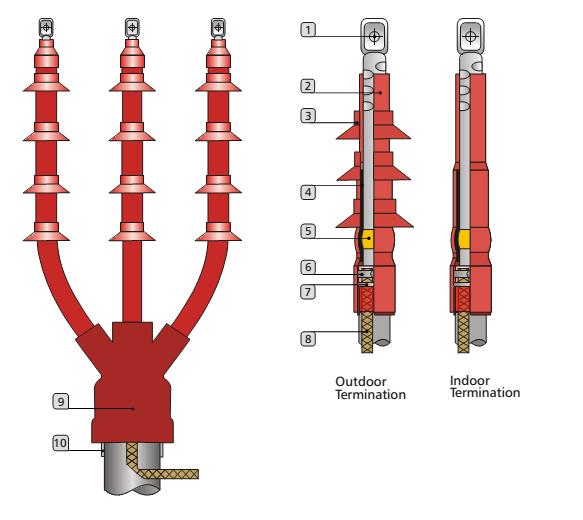 1
2
3
4
5
6
7
8
9
10

Outdoor Termination

Indoor Termination